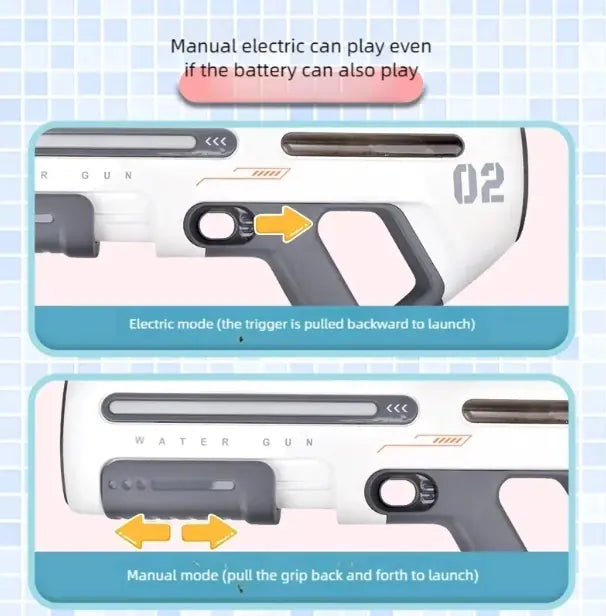 Manual electric can play even if the battery can also play

R GUN

02

Electric mode (the trigger is pulled backward to launch)

WATER GUN

Manual mode (pull the grip back and forth to launch)